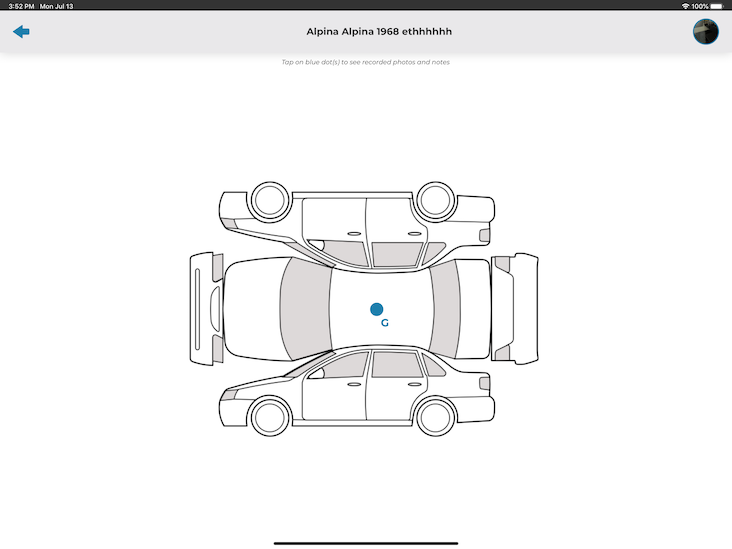 3:52 PM Mon Jul 13

100%

Alpina Alpina 1968 ethhhhhh

Tap on blue dot(s) to see recorded photos and notes

G